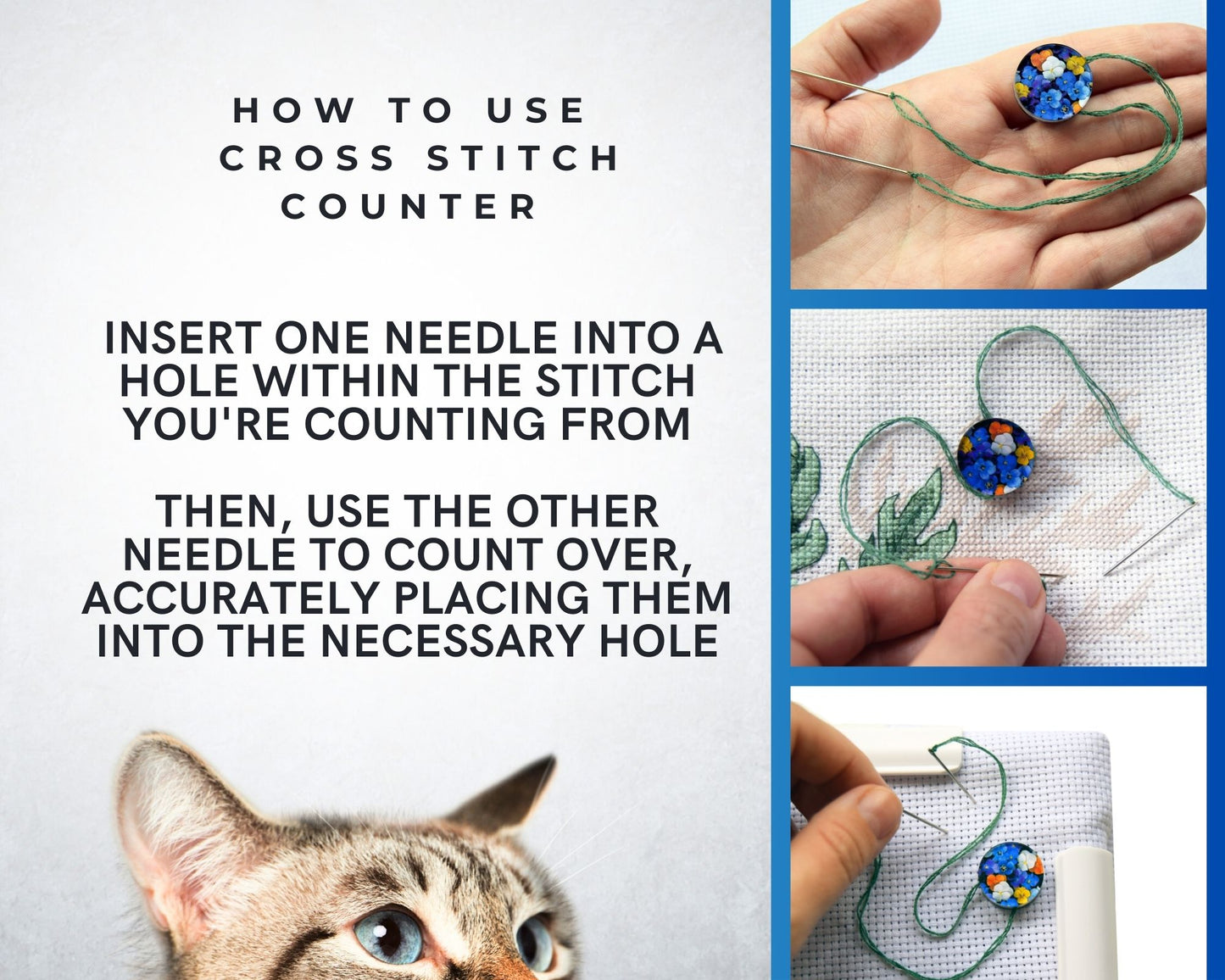 HOW TO USE CROSS STITCH COUNTER

INSERT ONE NEEDLE INTO A HOLE WITHIN THE STITCH YOU'RE COUNTING FROM

THEN, USE THE OTHER NEEDLE TO COUNT OVER, ACCURATELY PLACING THEM INTO THE NECESSARY HOLE